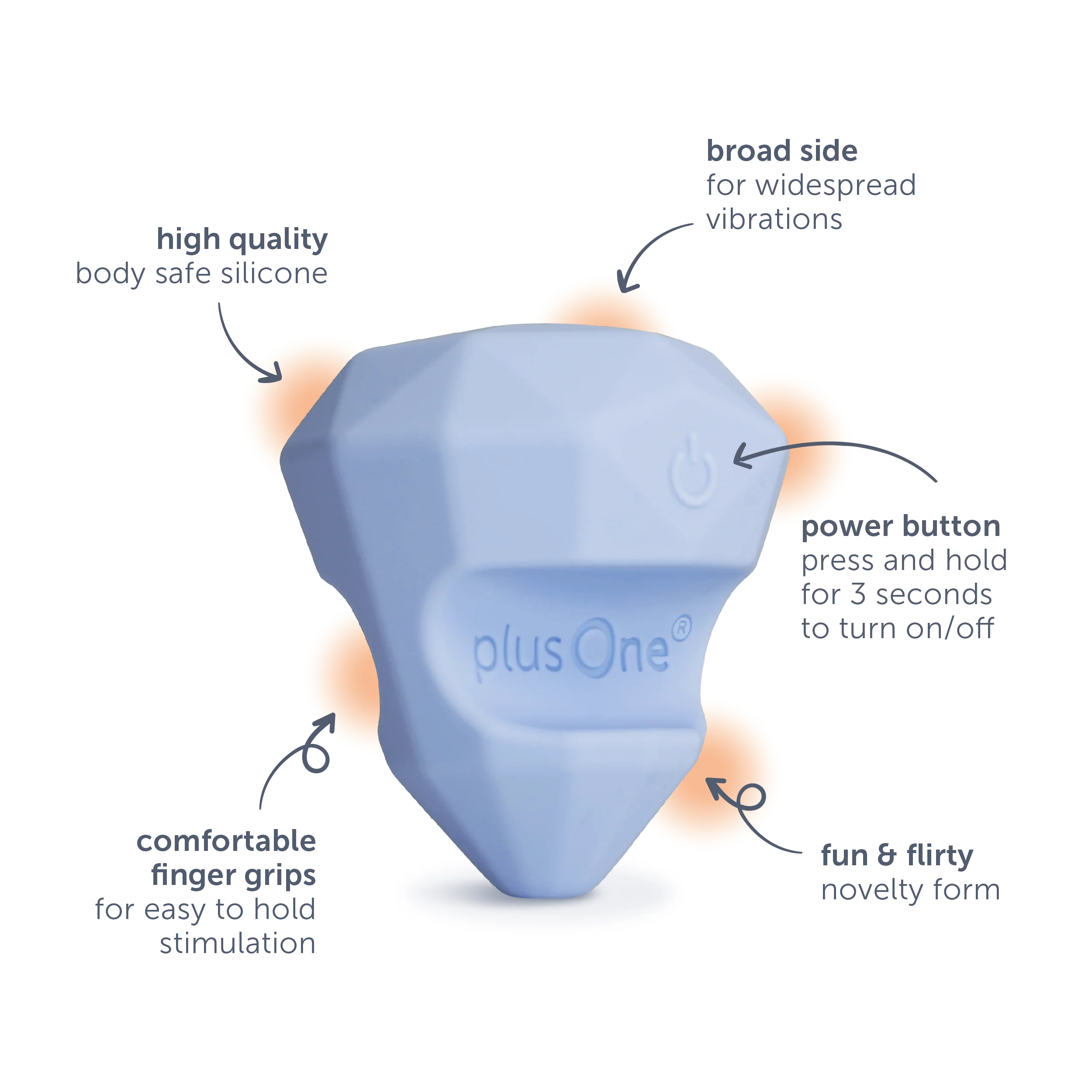 broad side
for widespread vibrations

high quality
body safe silicone

power button
press and hold for 3 seconds to turn on/off

plusOne®

comfortable finger grips
for easy to hold stimulation

fun & flirty
novelty form